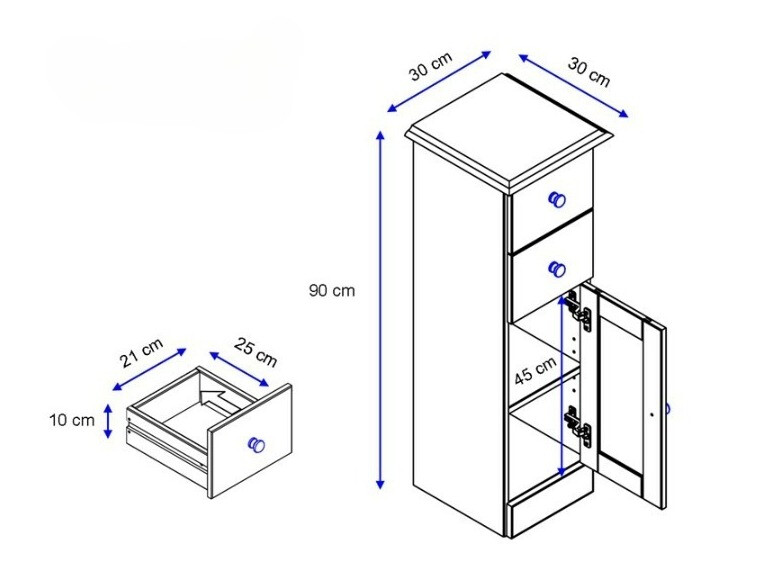 30 cm
30 cm
90 cm
45 cm
21 cm
25 cm
10 cm