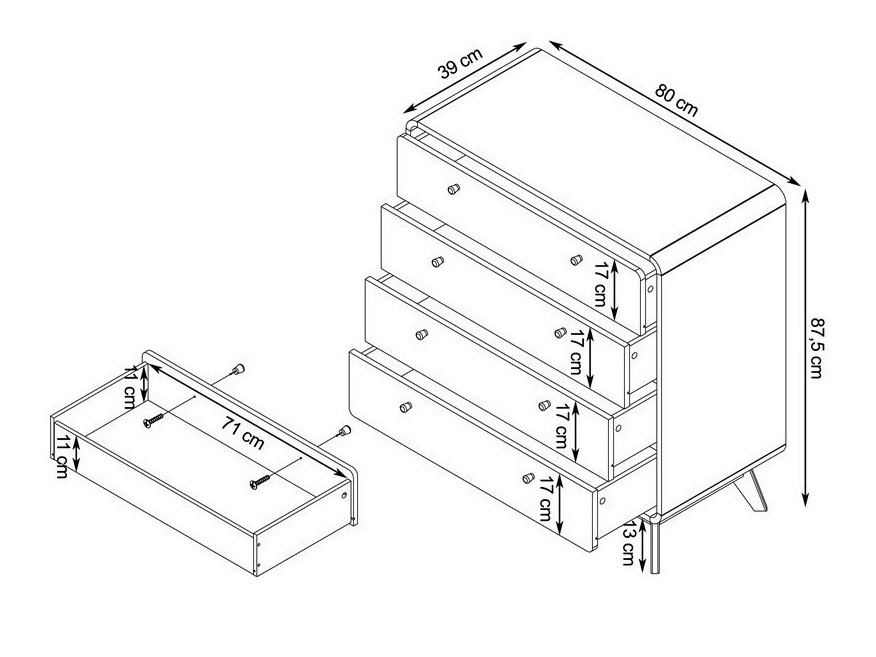 39 cm
80 cm
87,5 cm
17 cm
17 cm
17 cm
17 cm
13 cm
11 cm
71 cm
11 cm