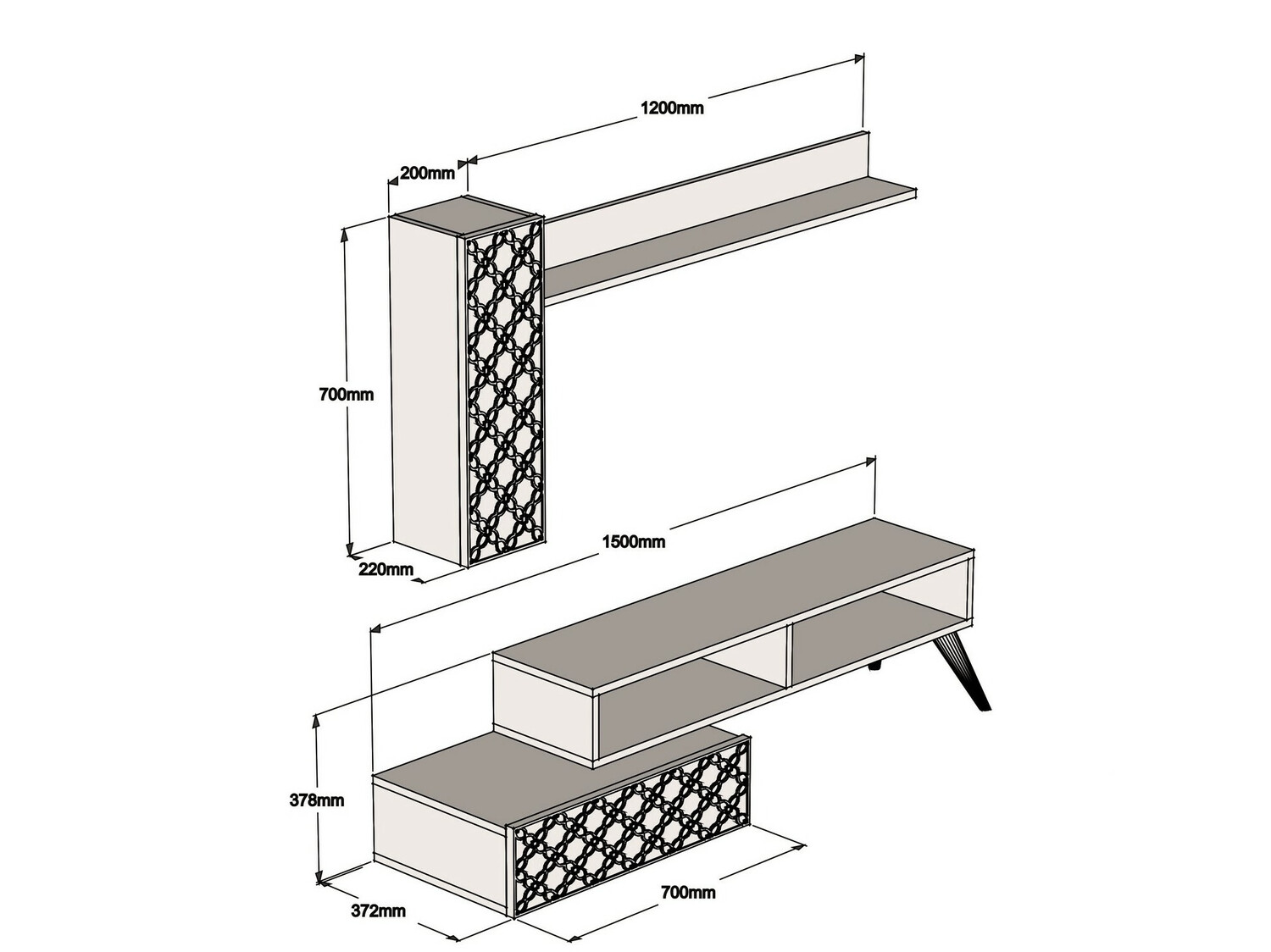 1200mm

200mm

700mm

220mm

1500mm

378mm

372mm

700mm