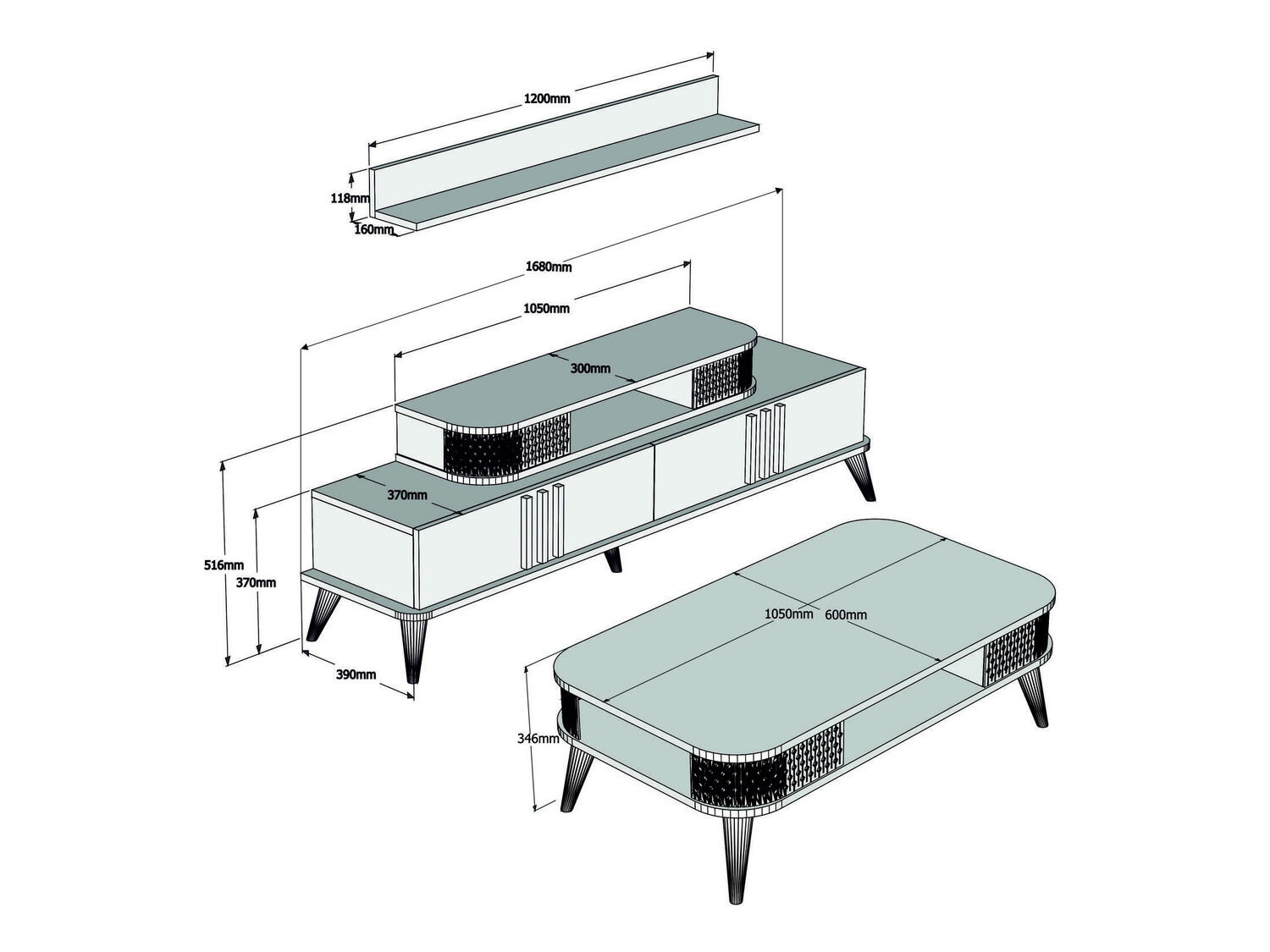 1200mm
118mm
160mm
1680mm
1050mm
300mm
370mm
516mm
370mm
390mm
1050mm
600mm
346mm