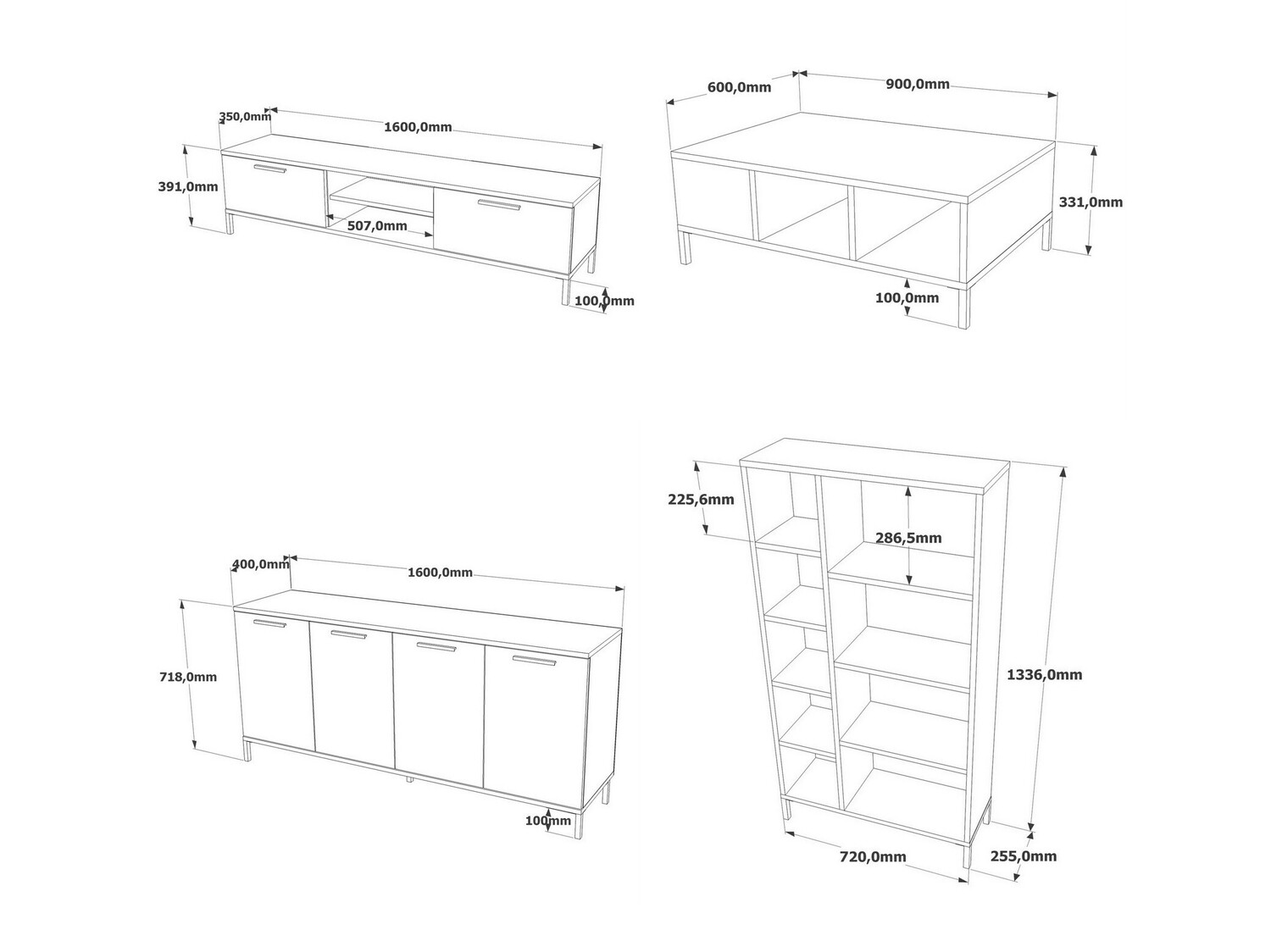 350,0mm
1600,0mm
391,0mm
507,0mm
100,0mm

600,0mm
900,0mm
331,0mm
100,0mm

400,0mm
1600,0mm
718,0mm
100mm

225,6mm
286,5mm
1336,0mm
720,0mm
255,0mm