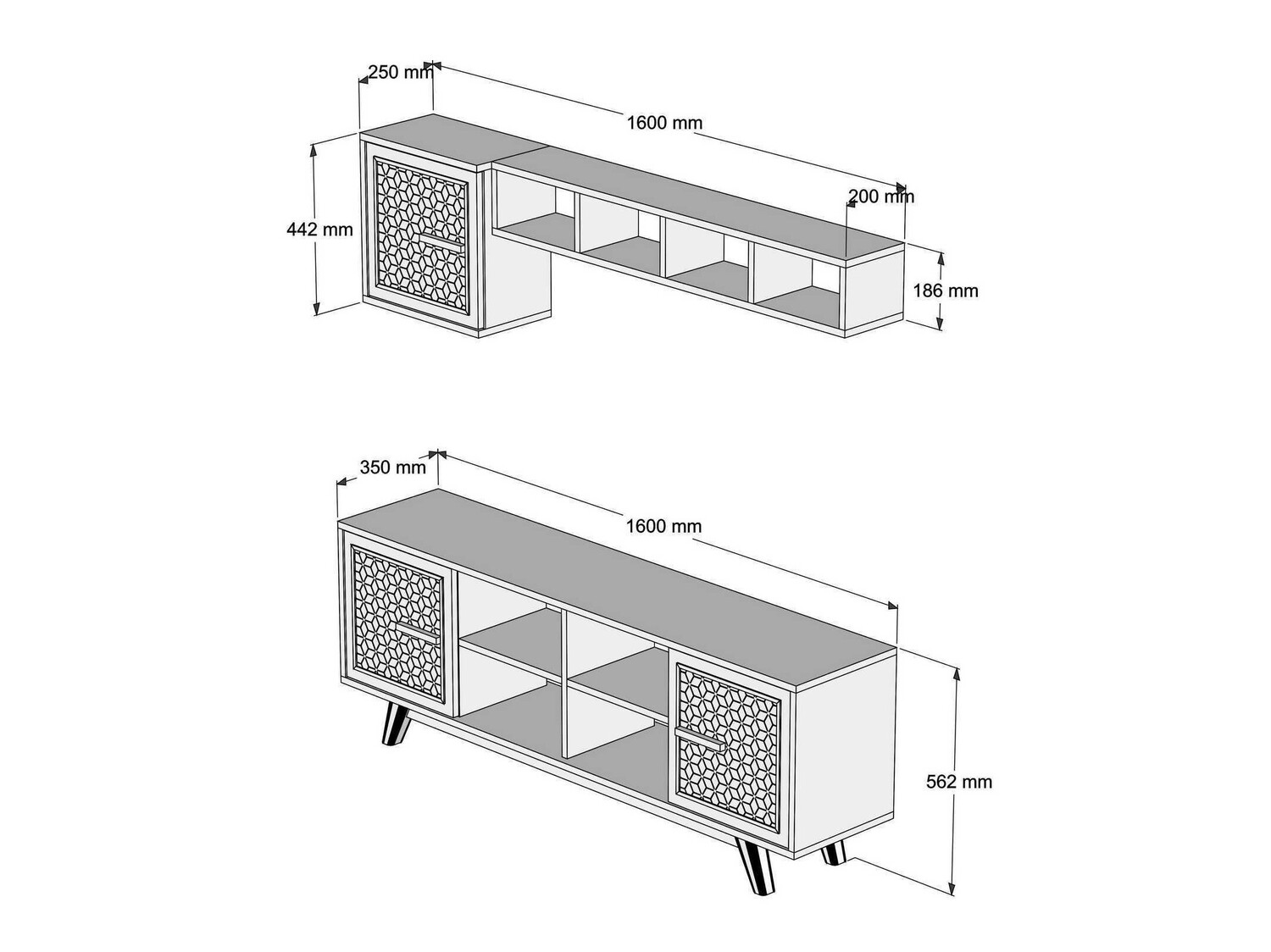 250 mm
1600 mm
200 mm
442 mm
186 mm

350 mm
1600 mm
562 mm