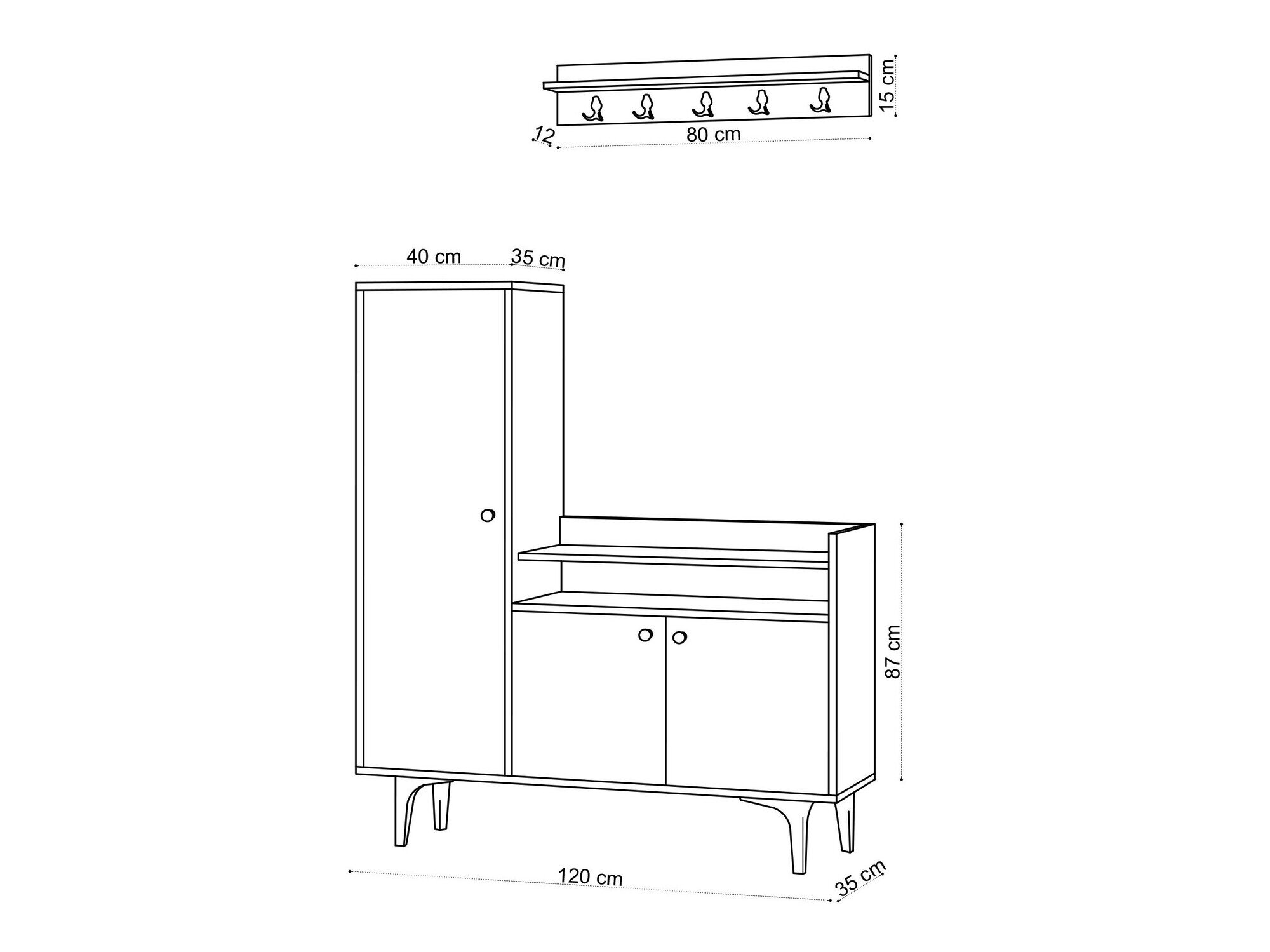 15 cm
12
80 cm

40 cm
35 cm
87 cm
120 cm
35 cm