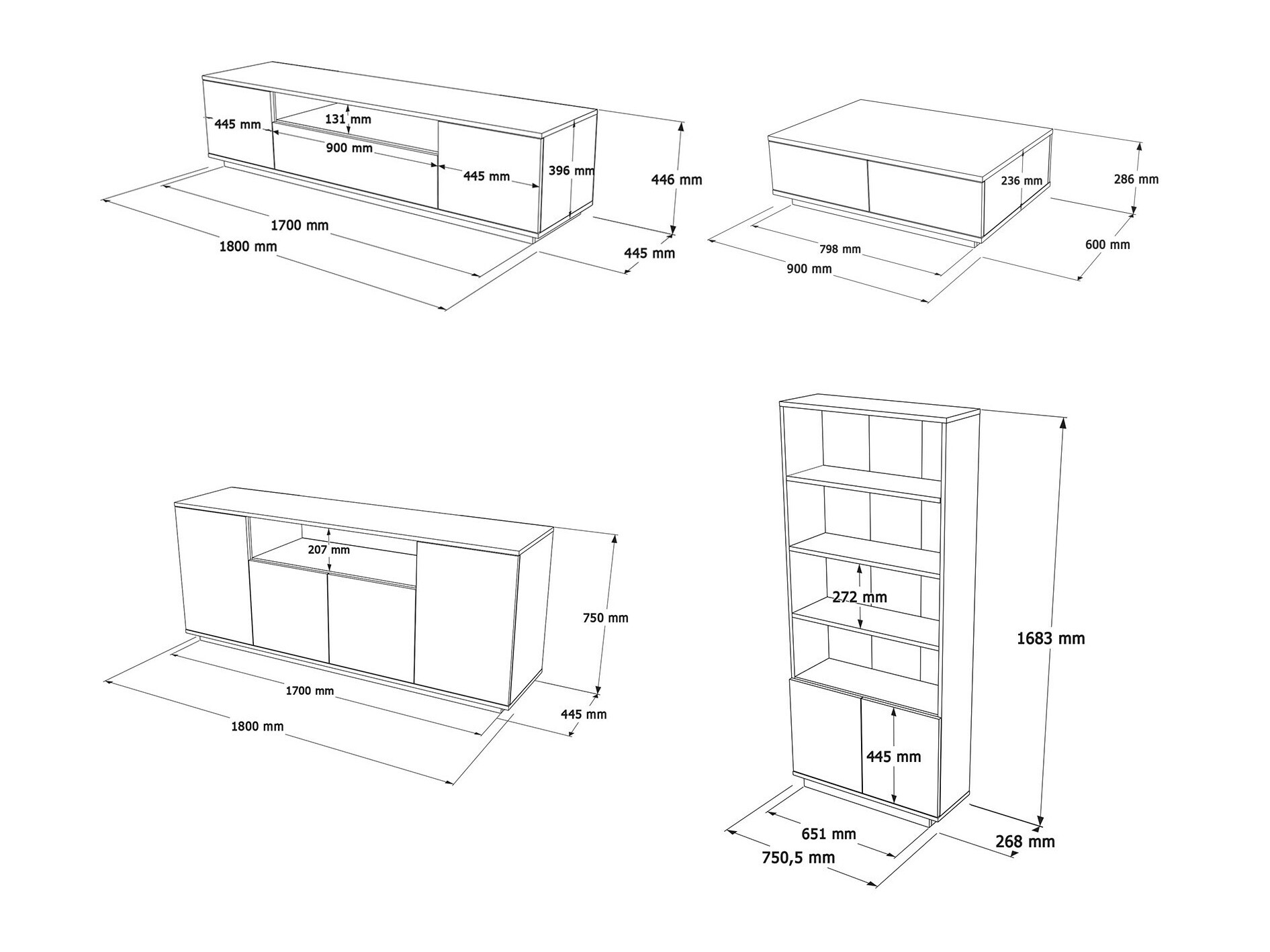 445 mm
131 mm
900 mm
445 mm
396 mm
446 mm
1700 mm
1800 mm
445 mm

236 mm
286 mm
798 mm
900 mm
600 mm

207 mm
750 mm
1700 mm
1800 mm
445 mm

272 mm
1683 mm
445 mm
651 mm
750,5 mm
268 mm