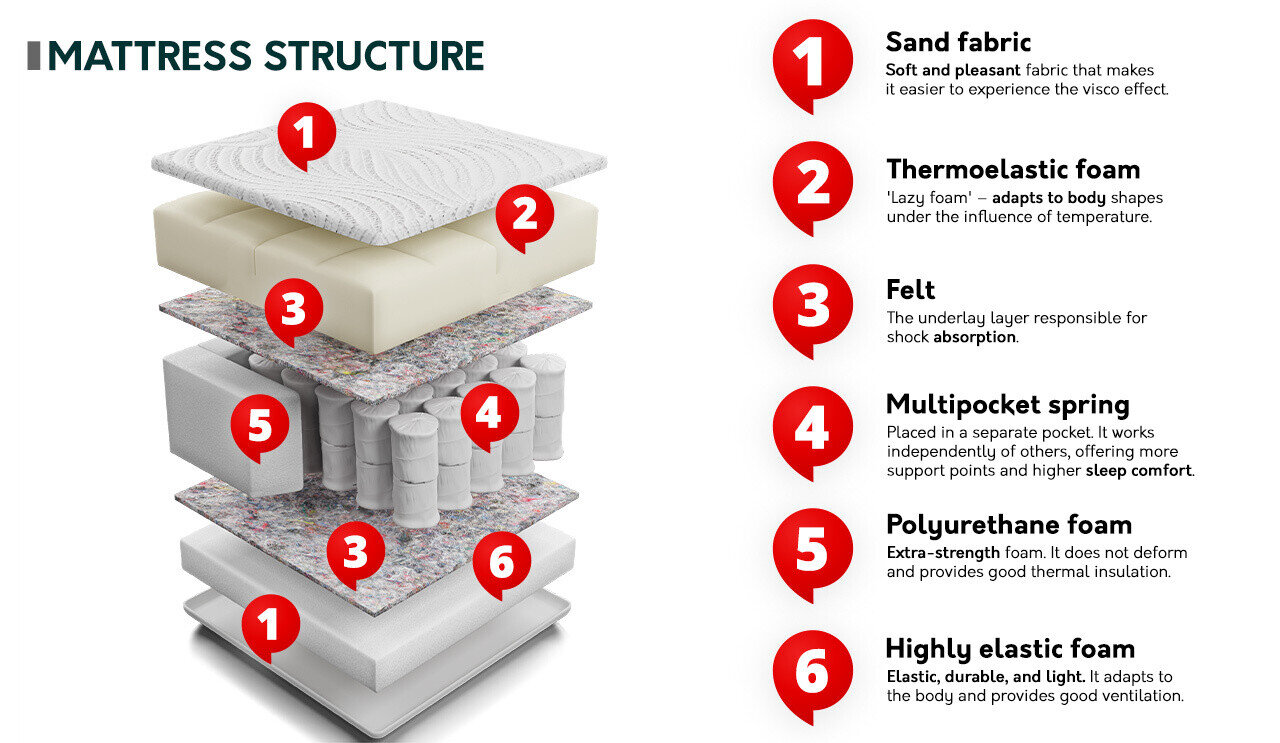 MATTRESS STRUCTURE

1
2
3
5
4
3
6
1

1
Sand fabric
Soft and pleasant fabric that makes it easier to experience the visco effect.

2
Thermoelastic foam
'Lazy foam' – adapts to body shapes under the influence of temperature.

3
Felt
The underlay layer responsible for shock absorption.

4
Multipocket spring
Placed in a separate pocket. It works independently of others, offering more support points and higher sleep comfort.

5
Polyurethane foam
Extra-strength foam. It does not deform and provides good thermal insulation.

6
Highly elastic foam
Elastic, durable, and light. It adapts to the body and provides good ventilation.