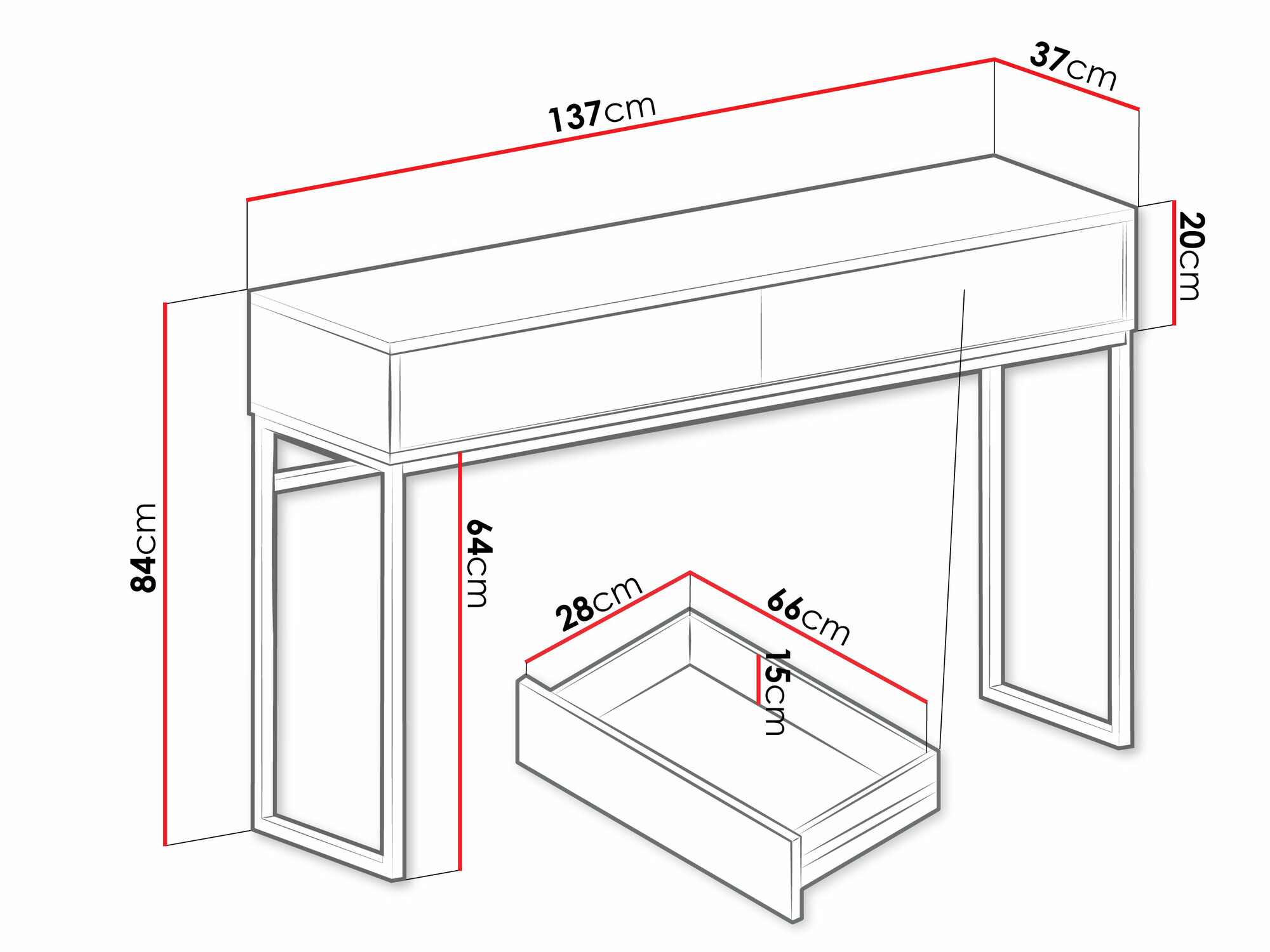 137cm
37cm
20cm
84cm
64cm
28cm
66cm
15cm