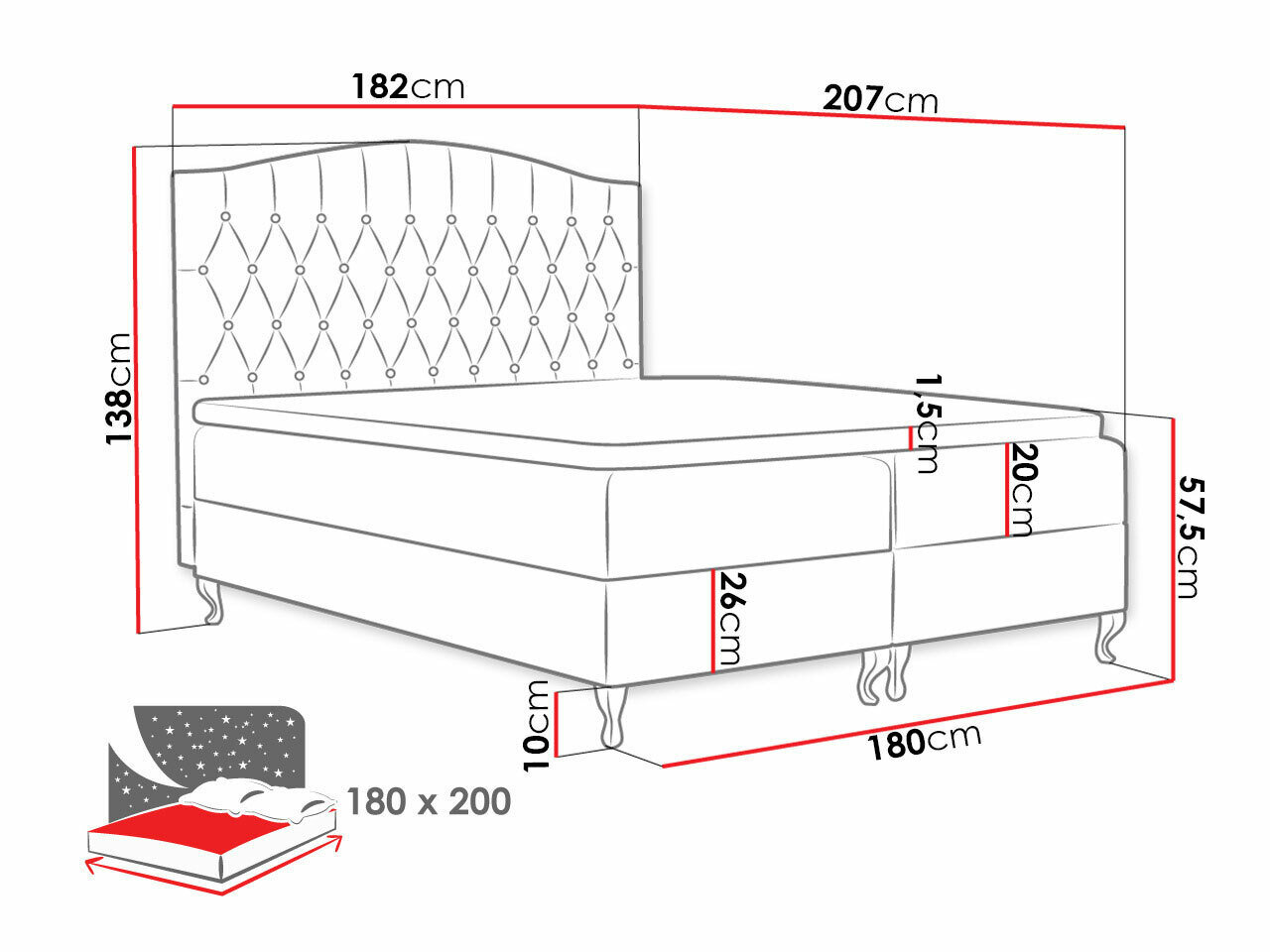 182cm
207cm
138cm
1,5cm
20cm
57,5cm
26cm
10cm
180cm
180 x 200