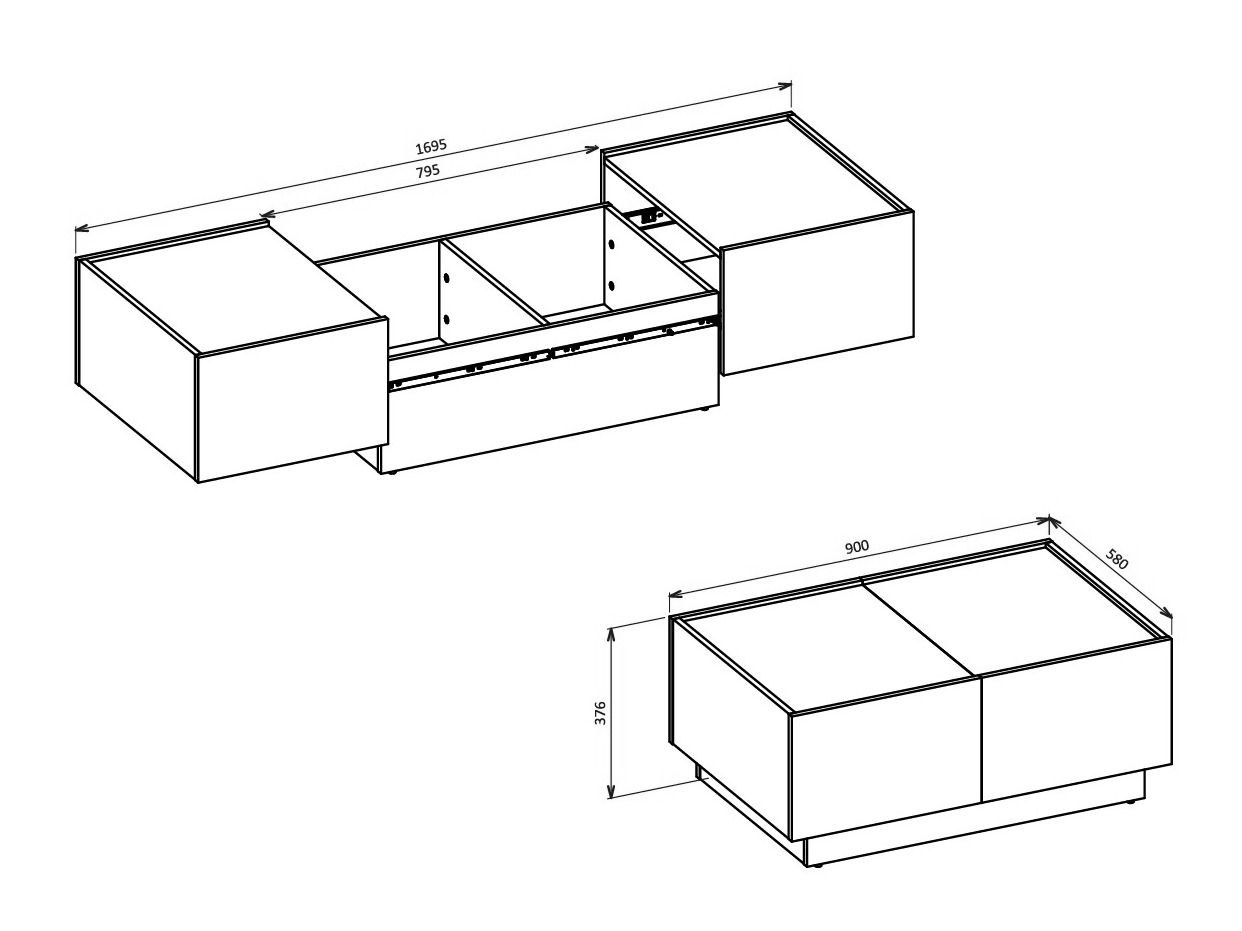 1695
795
900
580
376