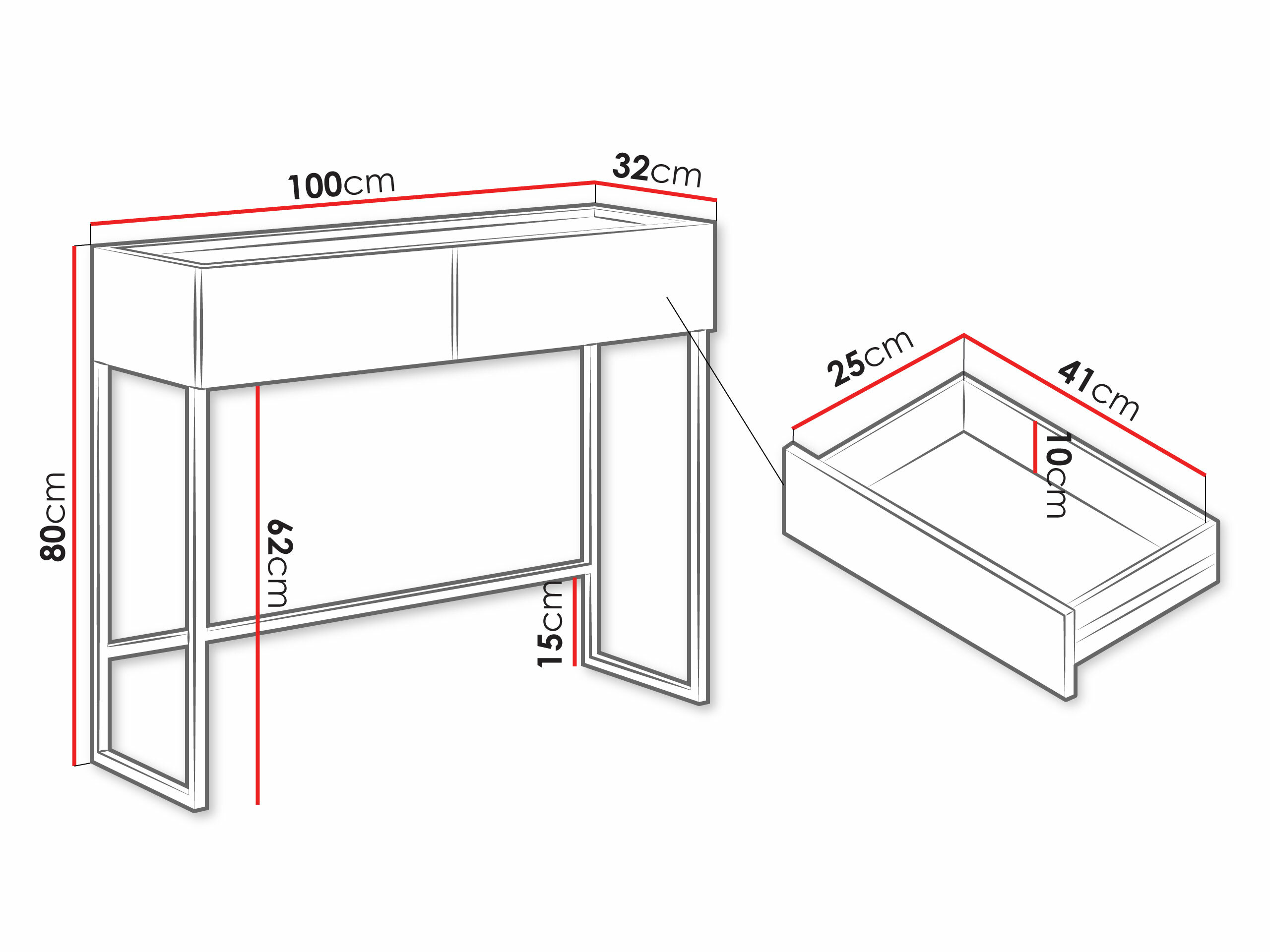 100cm
32cm
80cm
62cm
15cm
25cm
41cm
10cm