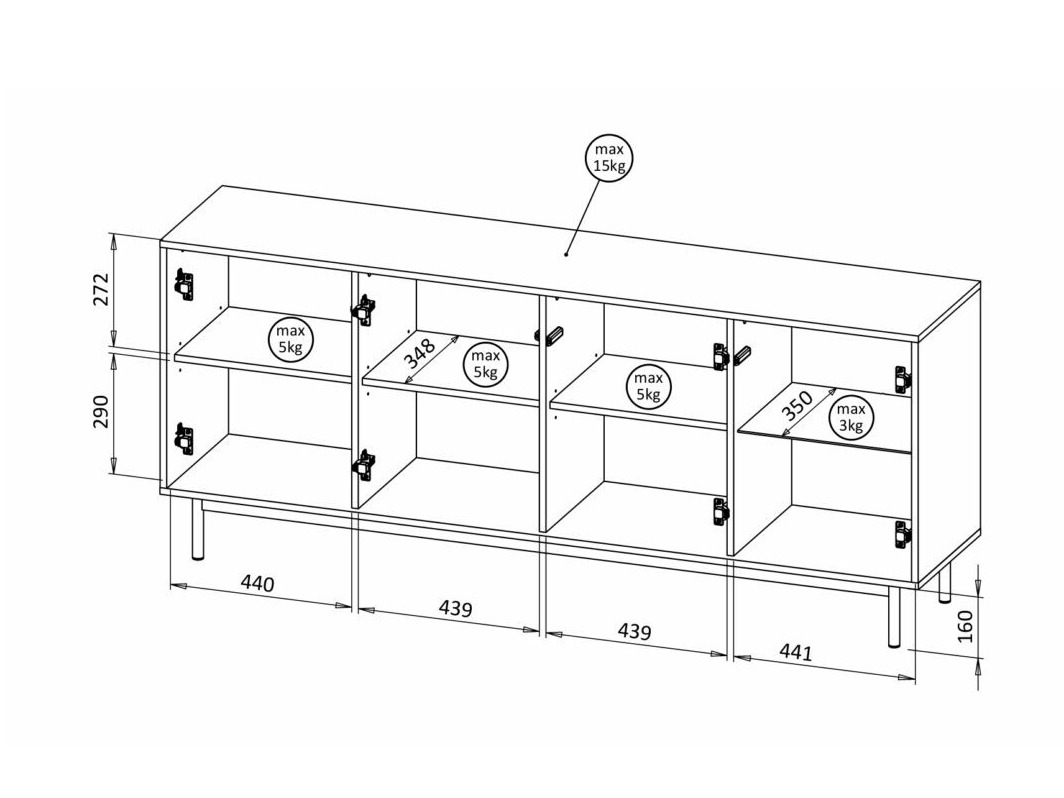 max 15kg

272

290

max 5kg

348

max 5kg

max 5kg

350

max 3kg

440

439

439

441

160