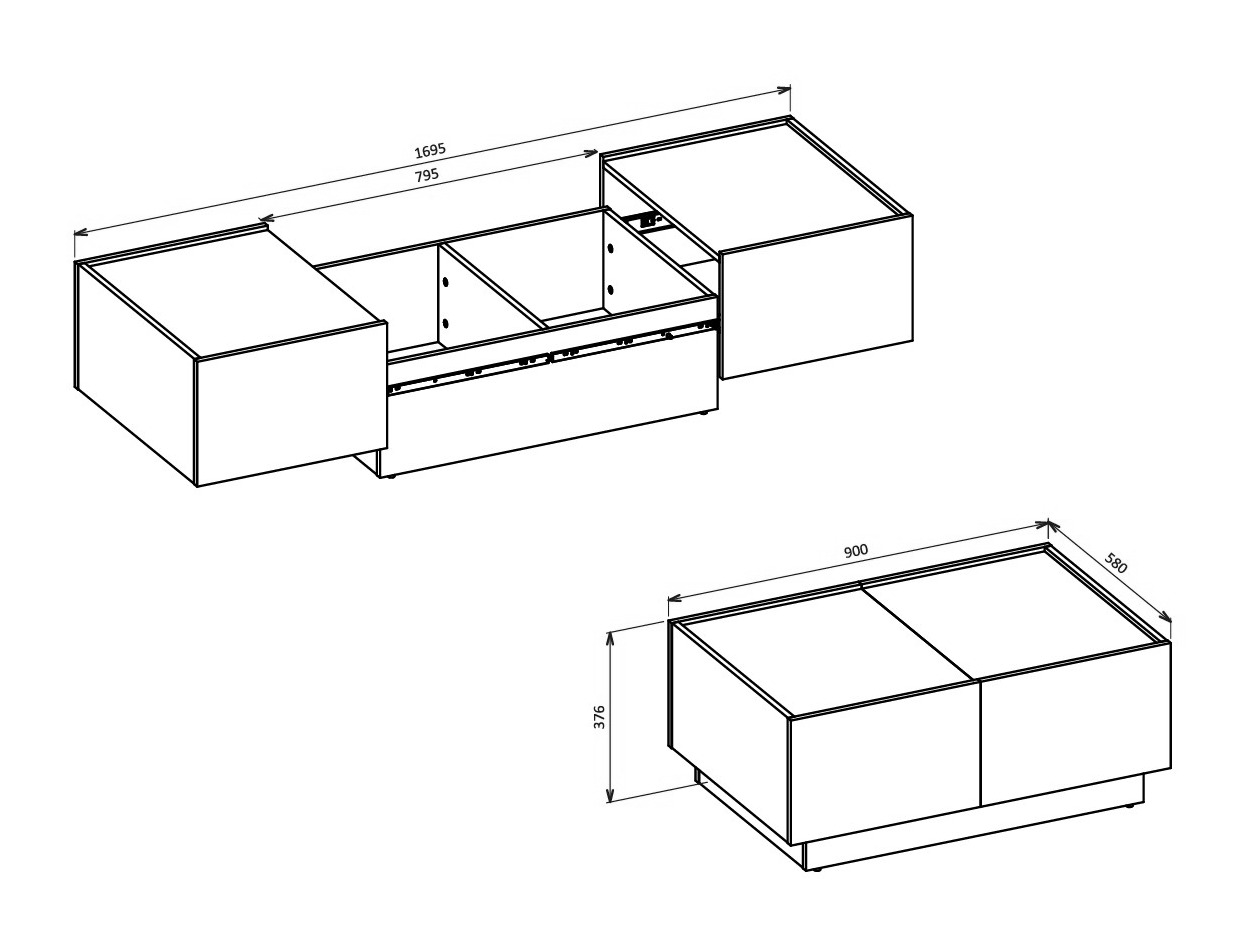 1695
795
900
580
376