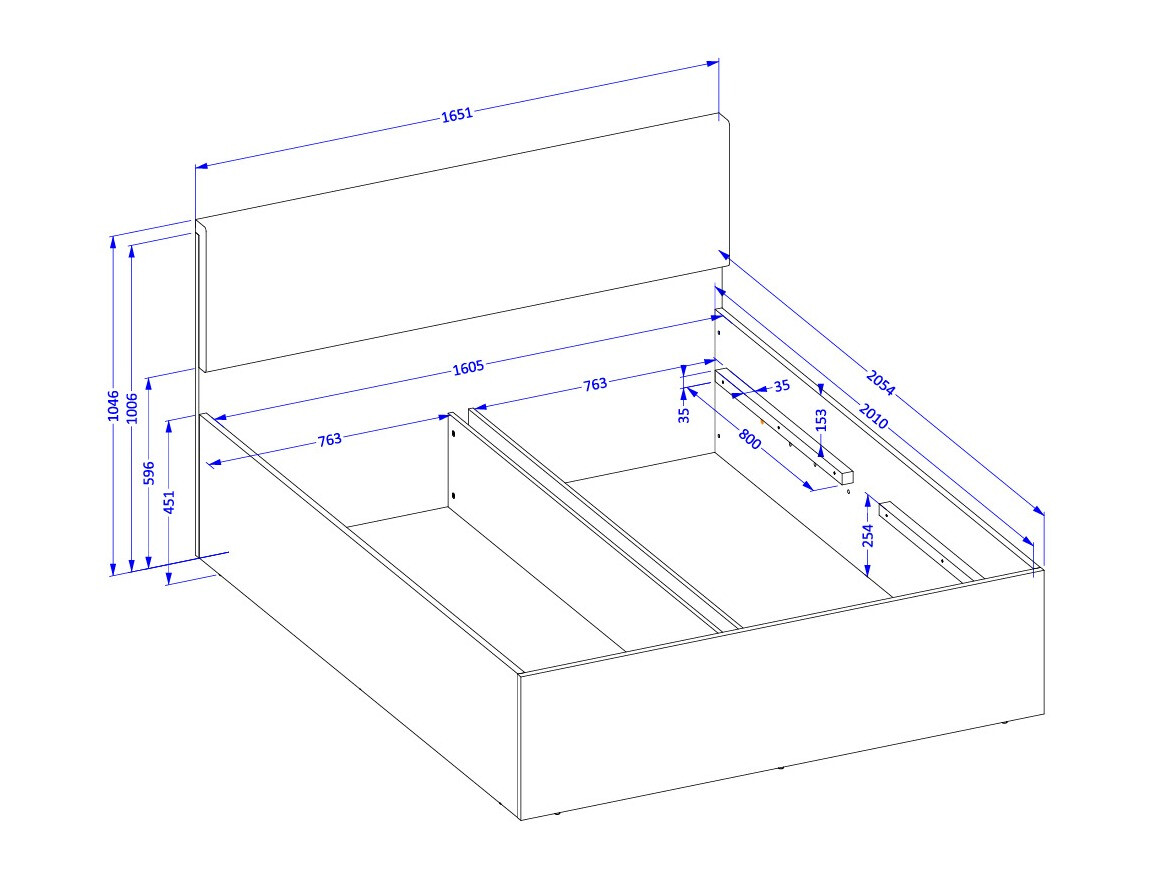 1651
1046
1006
596
451
1605
763
763
35
35
800
153
2054
2010
254